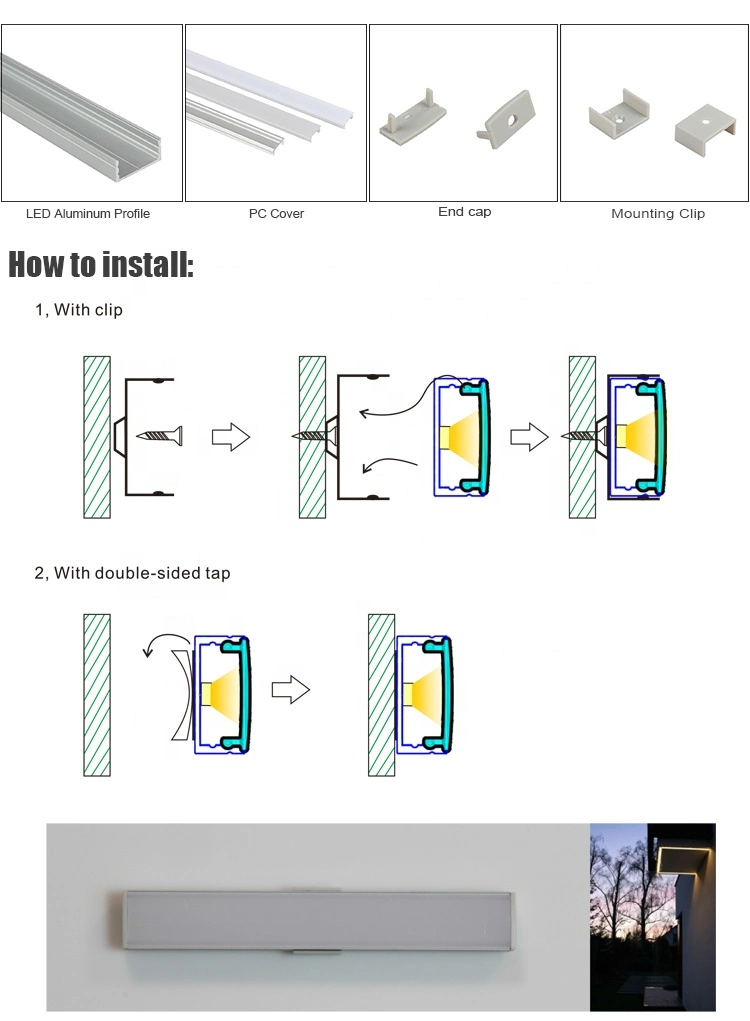 LED Aluminum Profile

PC Cover

End cap

Mounting Clip

How to install:

1, With clip

2, With double-sided tap