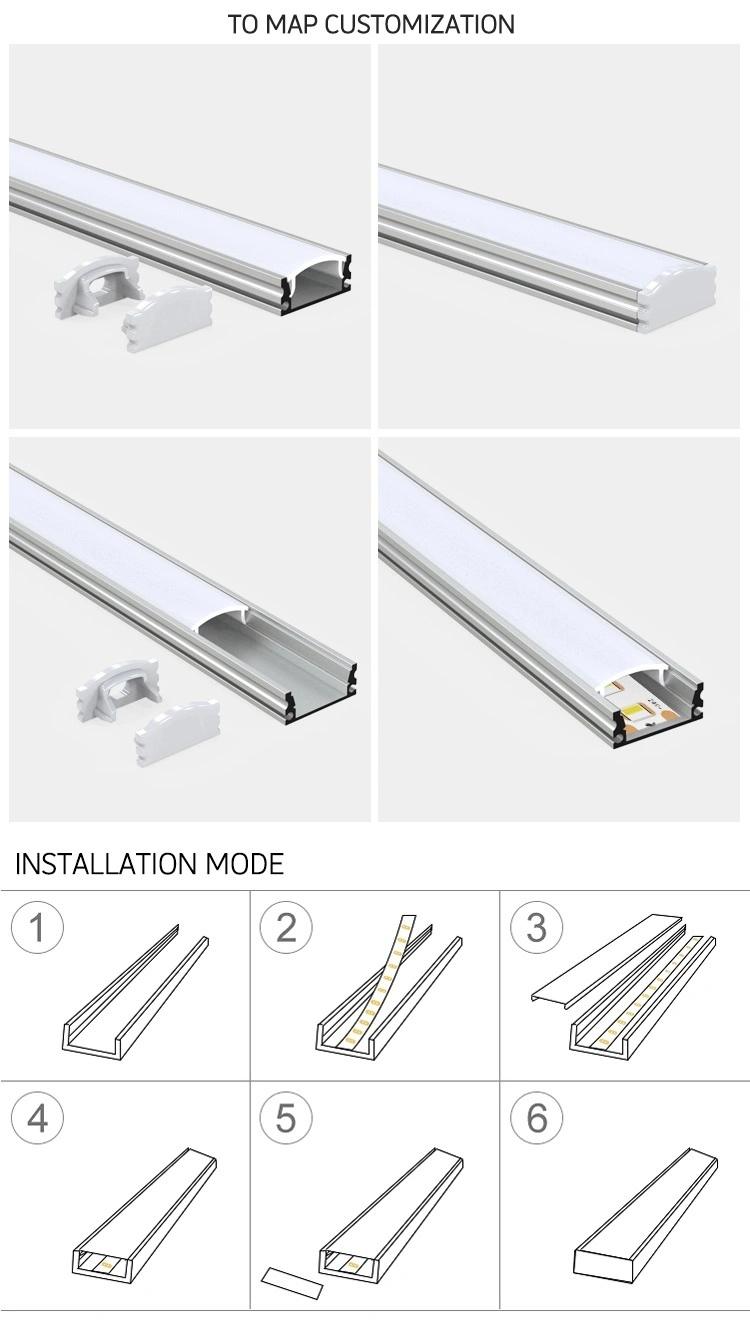 TO MAP CUSTOMIZATION

INSTALLATION MODE

1

2

3

4

5

6