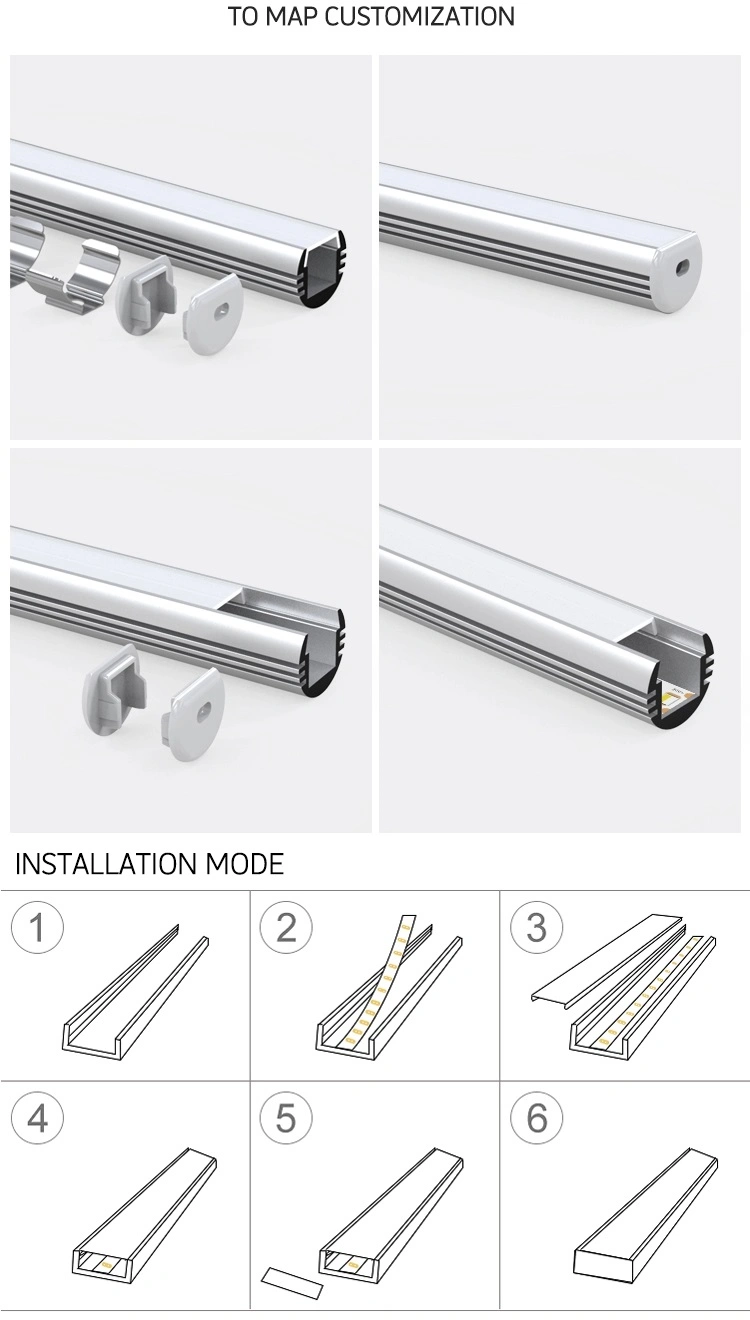 TO MAP CUSTOMIZATION

INSTALLATION MODE

1

2

3

4

5

6