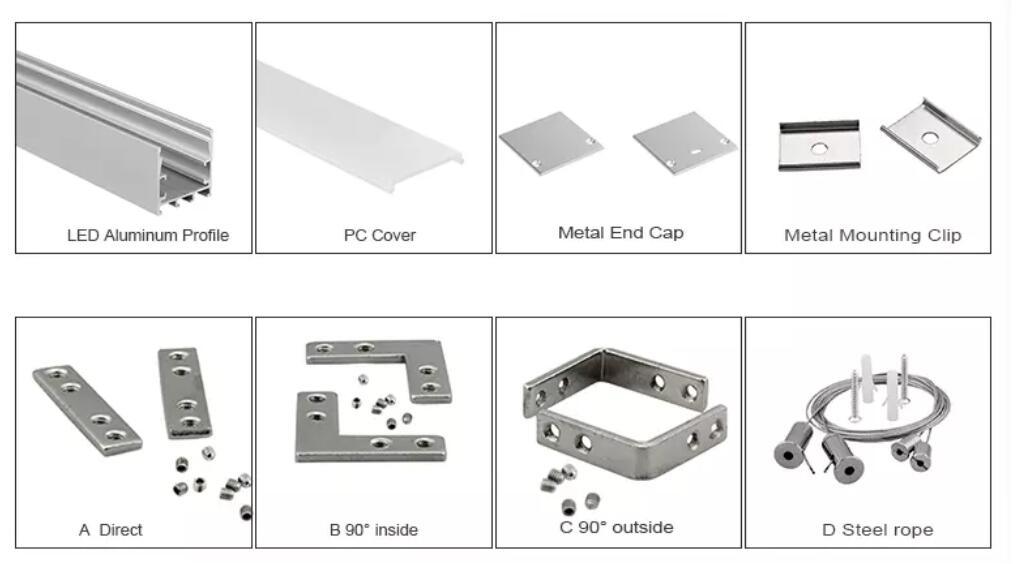 LED Aluminum Profile

PC Cover

Metal End Cap

Metal Mounting Clip

A Direct

B 90° inside

C 90° outside

D Steel rope