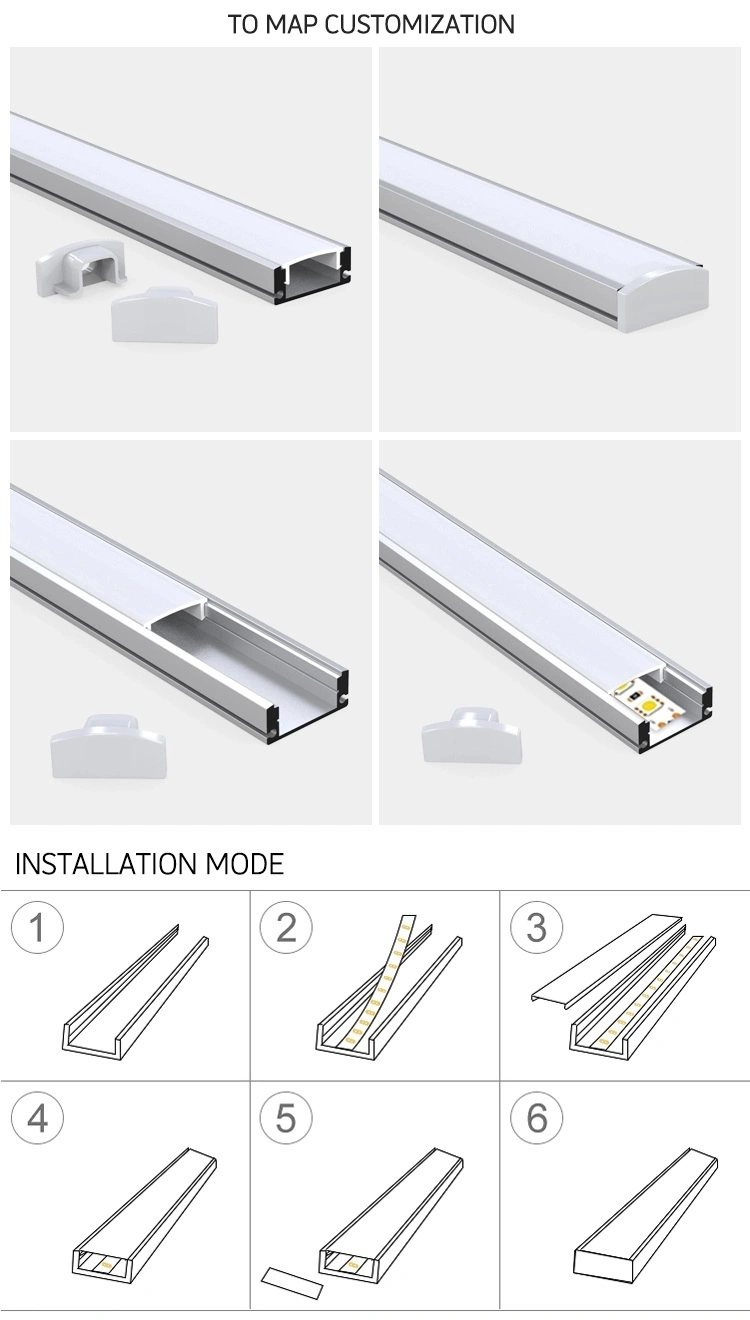 TO MAP CUSTOMIZATION

INSTALLATION MODE

1

2

3

4

5

6