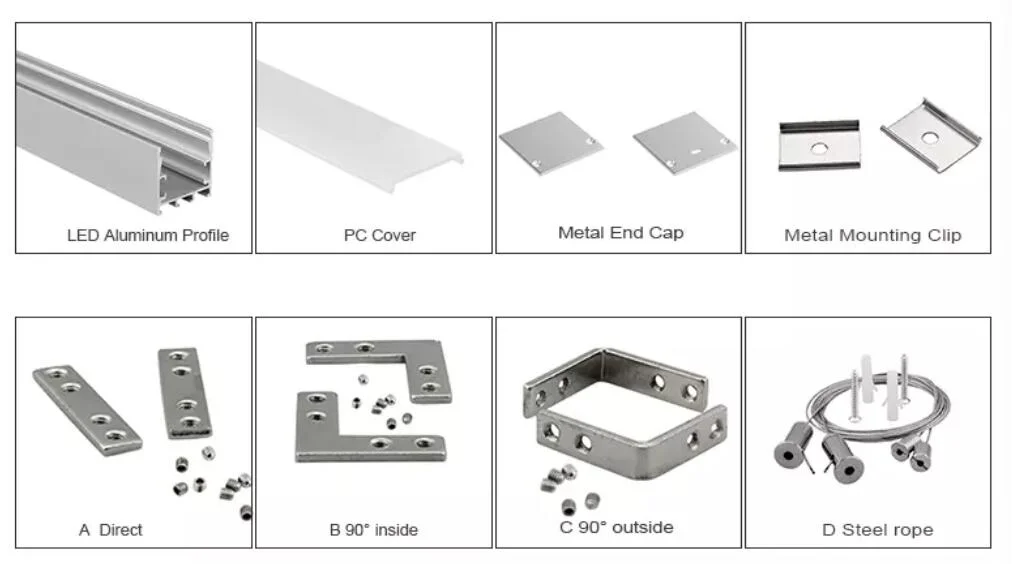 LED Aluminum Profile

PC Cover

Metal End Cap

Metal Mounting Clip

A Direct

B 90° inside

C 90° outside

D Steel rope