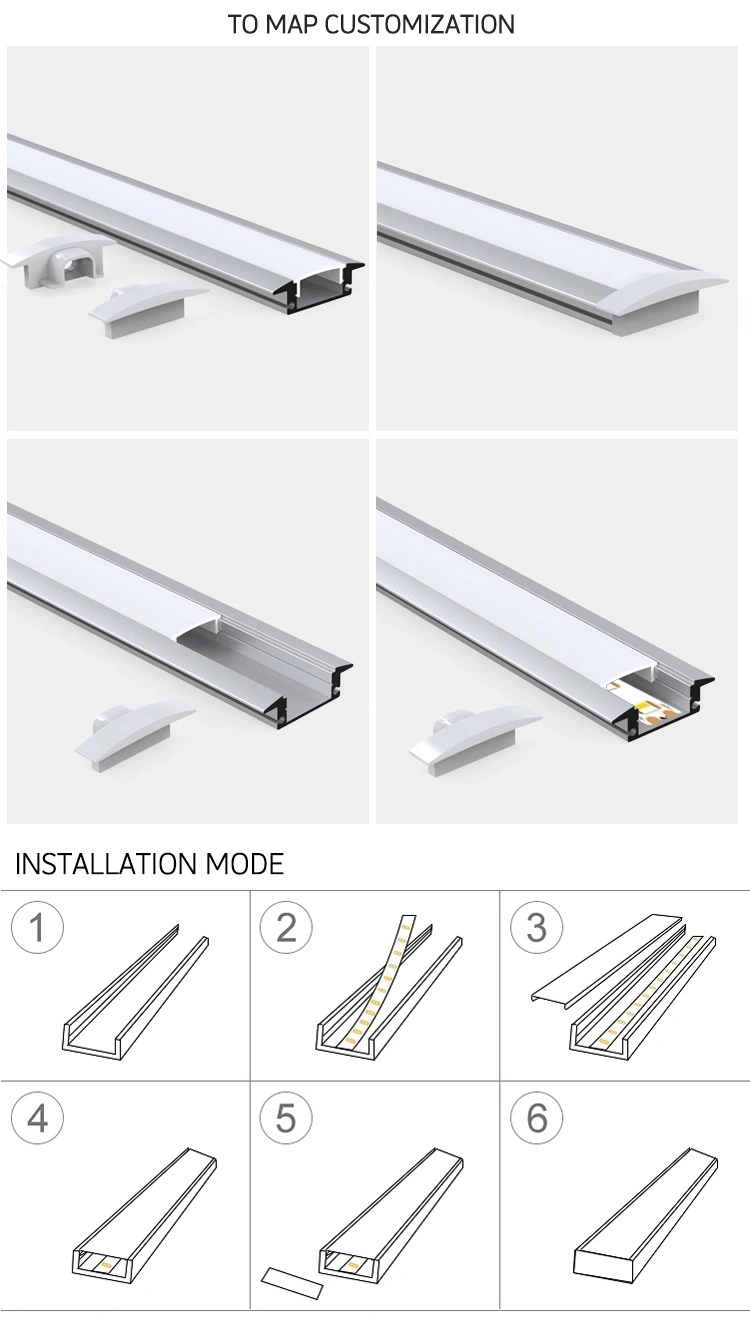 TO MAP CUSTOMIZATION

INSTALLATION MODE

1

2

3

4

5

6