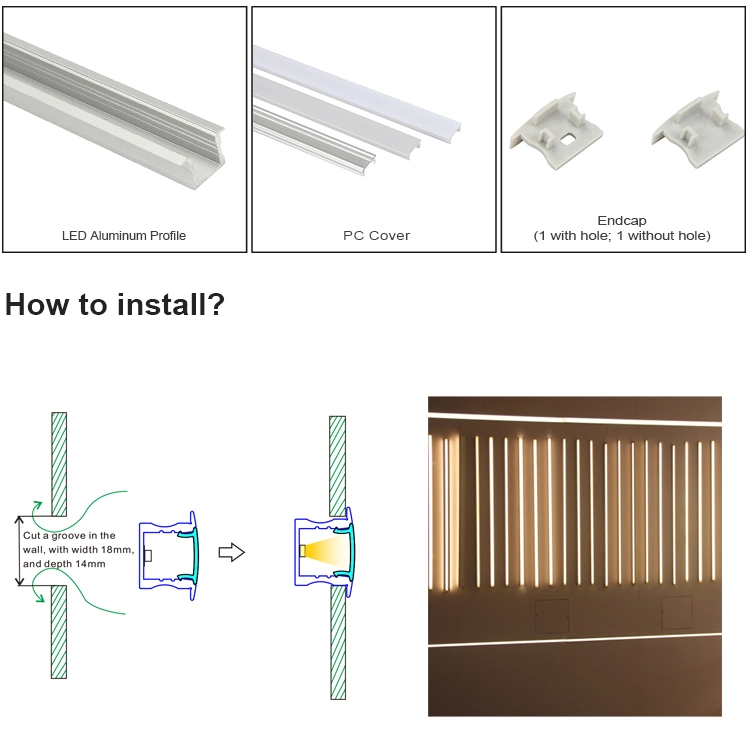 LED Aluminum Profile

PC Cover

Endcap
(1 with hole; 1 without hole)

How to install?

Cut a groove in the wall, with width 18mm, and depth 14mm