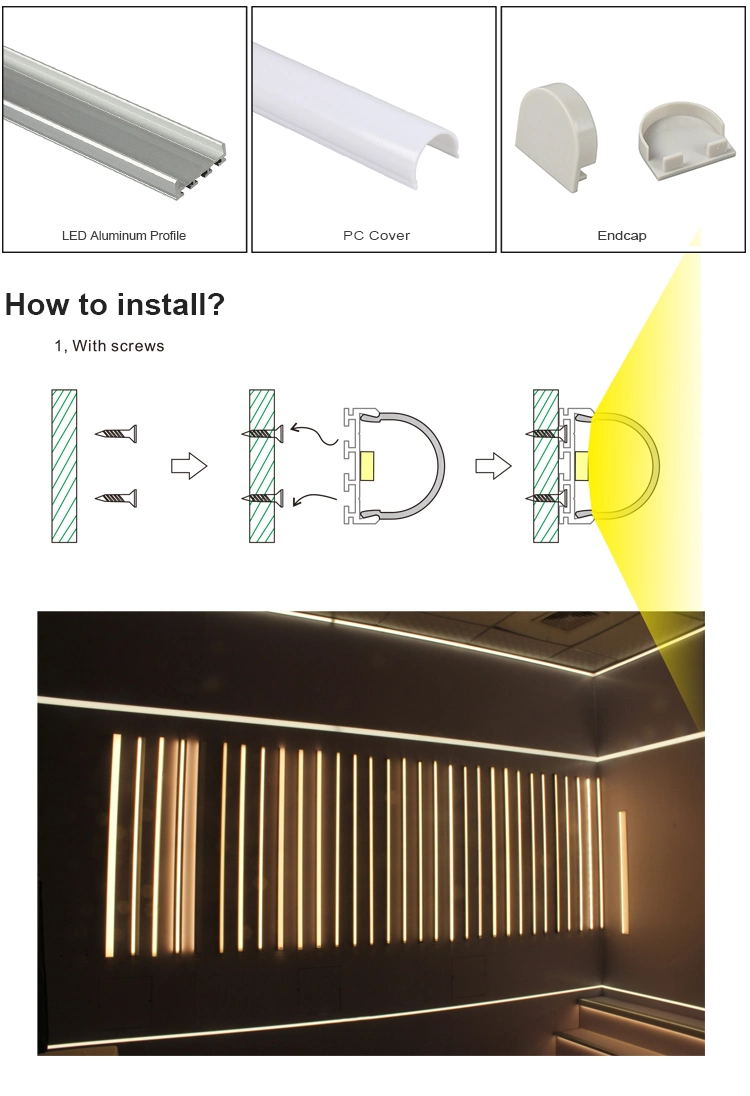 LED Aluminum Profile

PC Cover

Endcap

How to install?

1, With screws