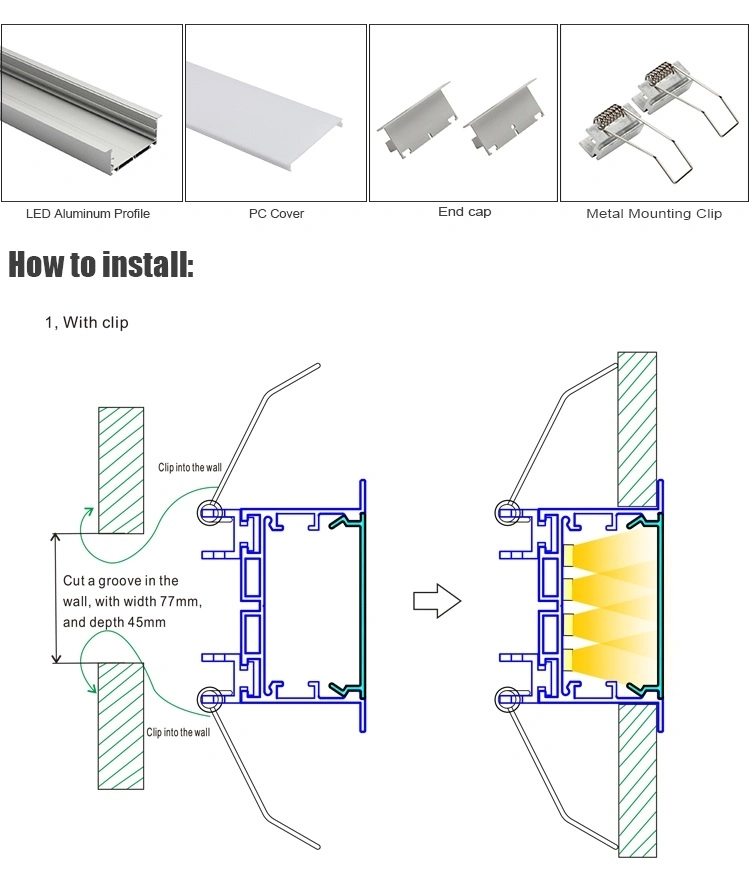 LED Aluminum Profile

PC Cover

End cap

Metal Mounting Clip

How to install:

1, With clip

Clip into the wall

Cut a groove in the wall, with width 77mm, and depth 45mm

Clip into the wall