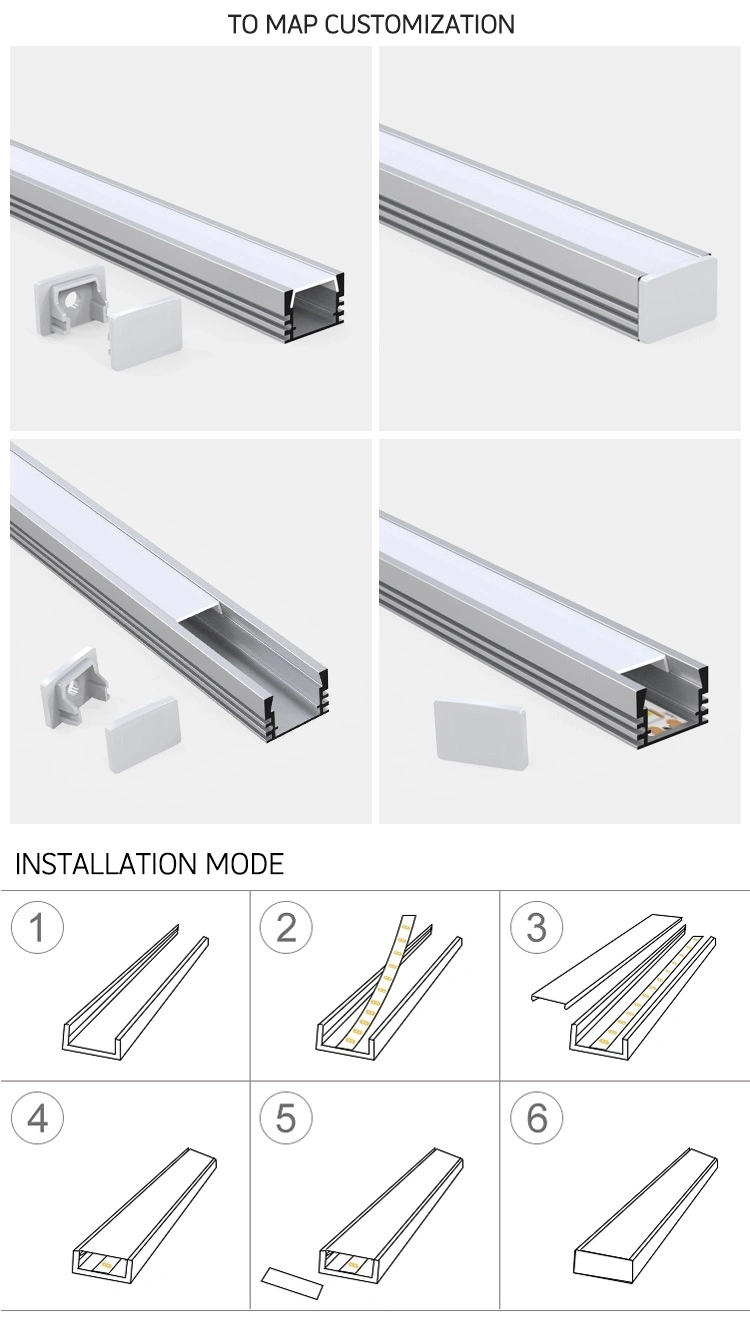 TO MAP CUSTOMIZATION

INSTALLATION MODE

1

2

3

4

5

6