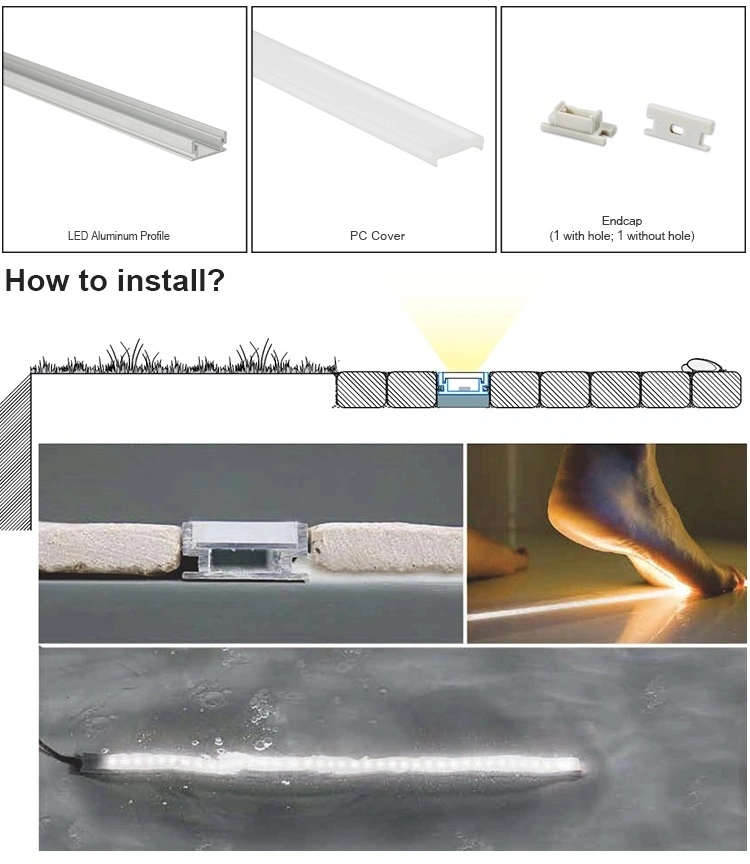 LED Aluminum Profile

PC Cover

Endcap
(1 with hole; 1 without hole)

How to install?